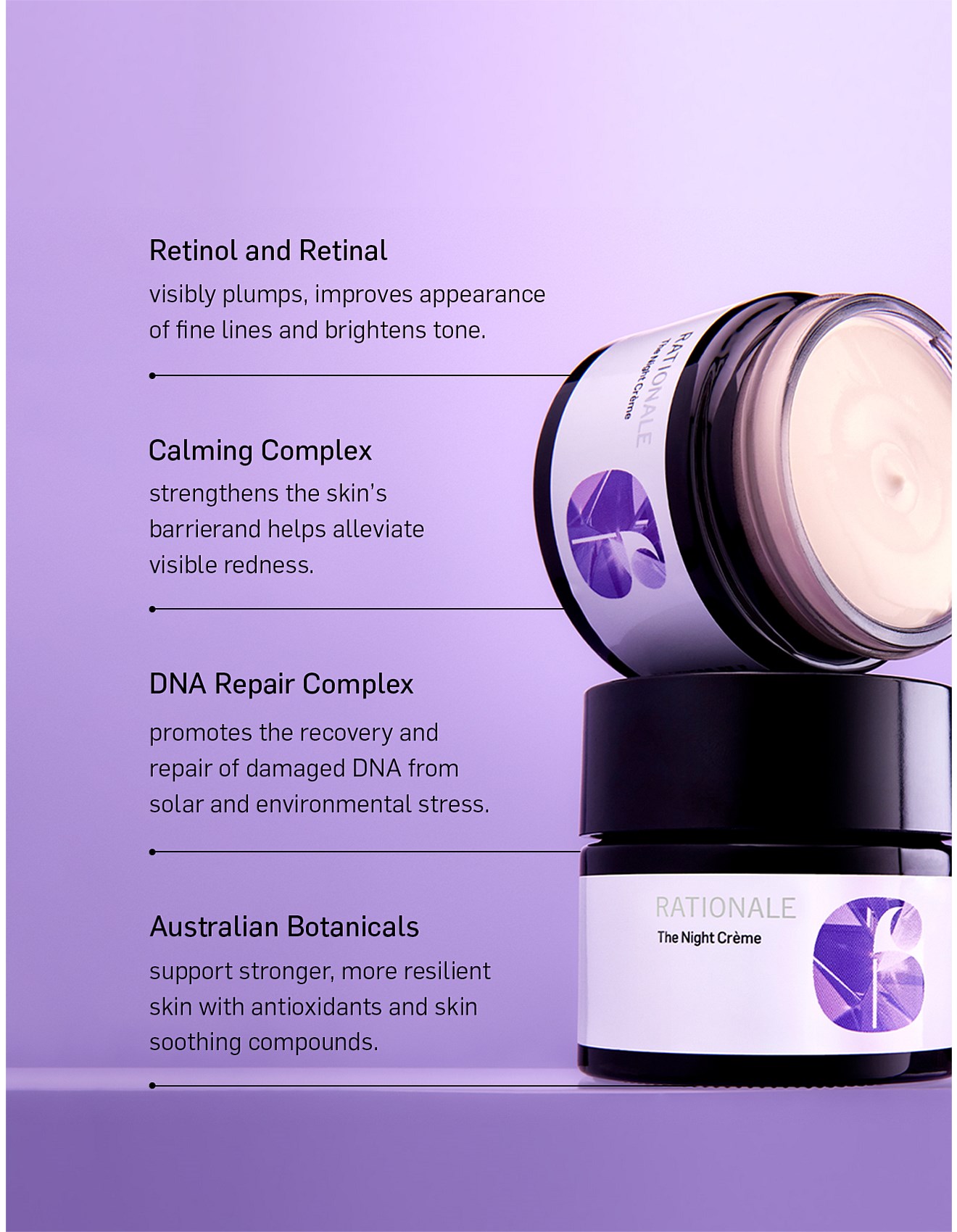 Retinol and Retinal
visibly plumps, improves appearance of fine lines and brightens tone.

Calming Complex
strengthens the skin's barrierand helps alleviate visible redness.

DNA Repair Complex
promotes the recovery and repair of damaged DNA from solar and environmental stress.

Australian Botanicals
support stronger, more resilient skin with antioxidants and skin soothing compounds.

RATIONALE
The Night Crème

RATIONALE
The Night Crème