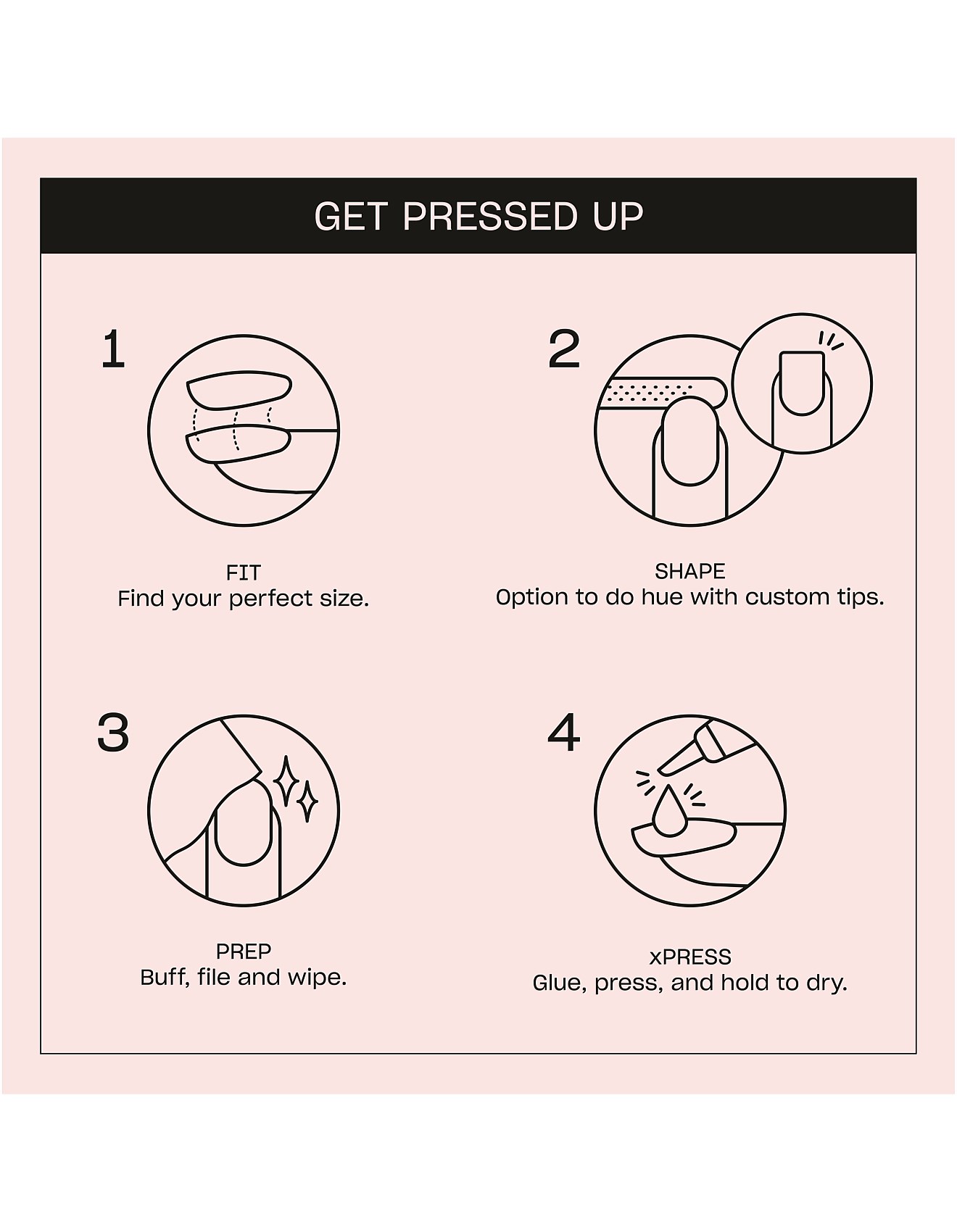 GET PRESSED UP

1

FIT
Find your perfect size.

2

SHAPE
Option to do hue with custom tips.

3

PREP
Buff, file and wipe.

4

xPRESS
Glue, press, and hold to dry.