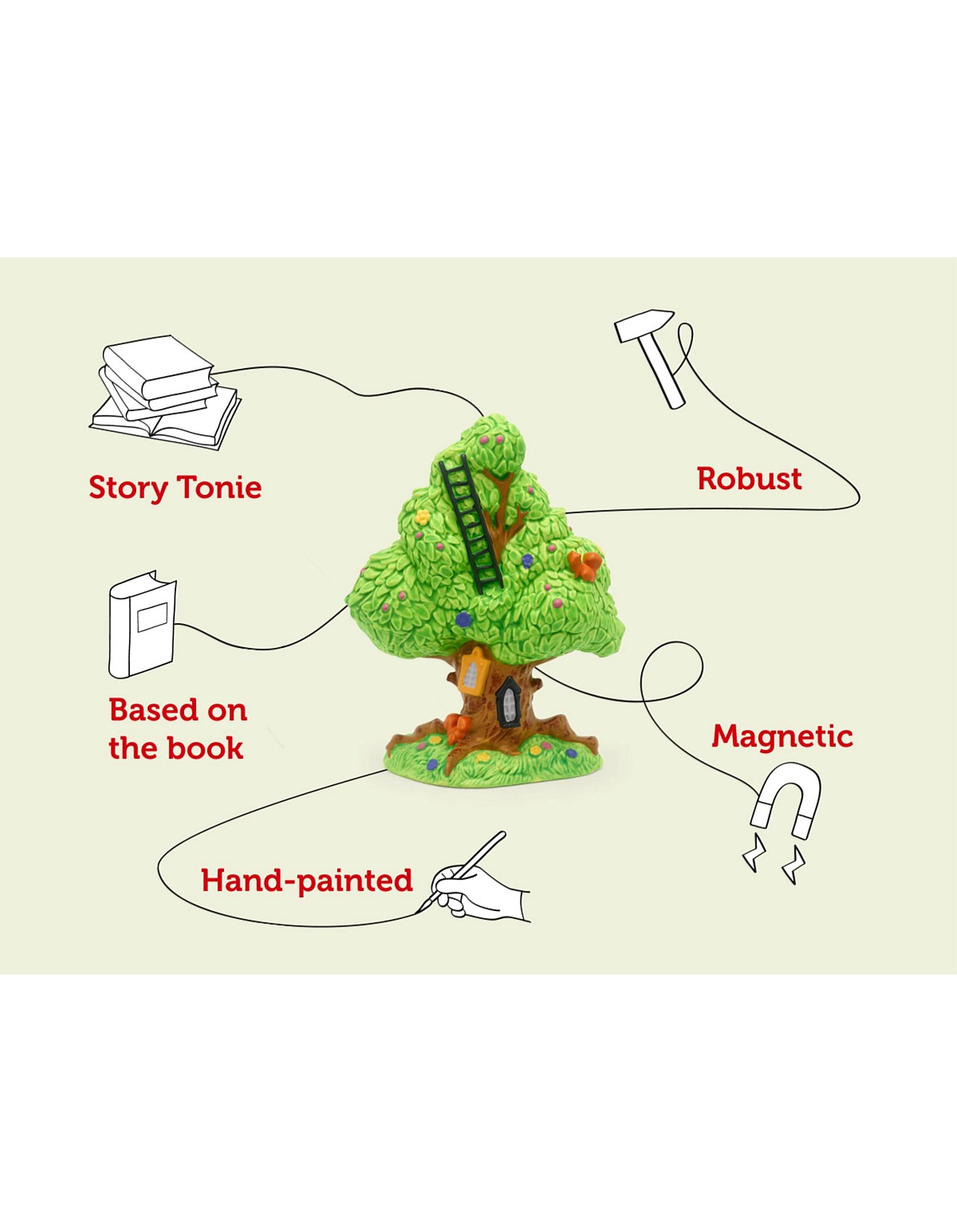 Story Tonie

Robust

Based on the book

Magnetic

Hand-painted