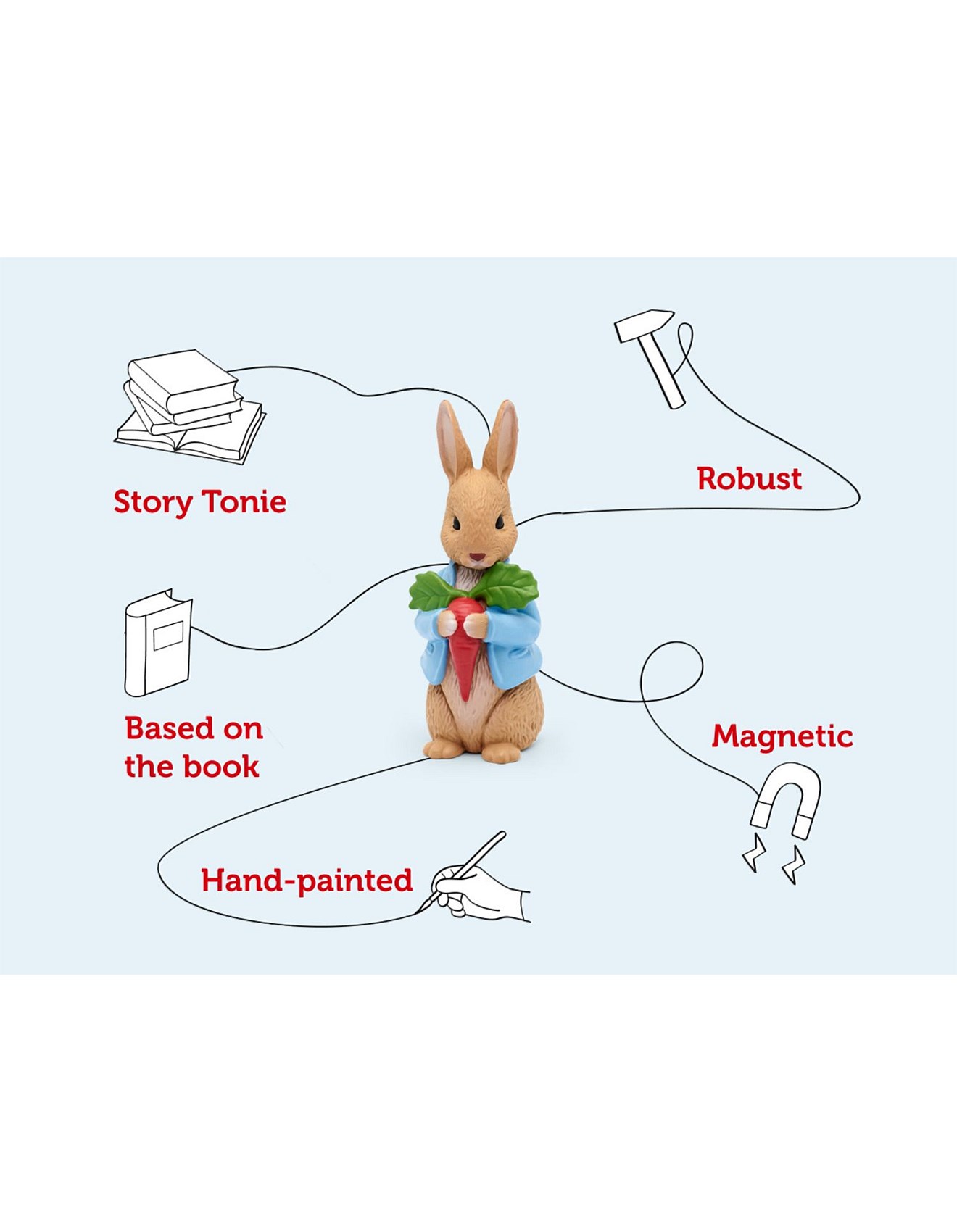 Story Tonie

Robust

Based on the book

Magnetic

Hand-painted