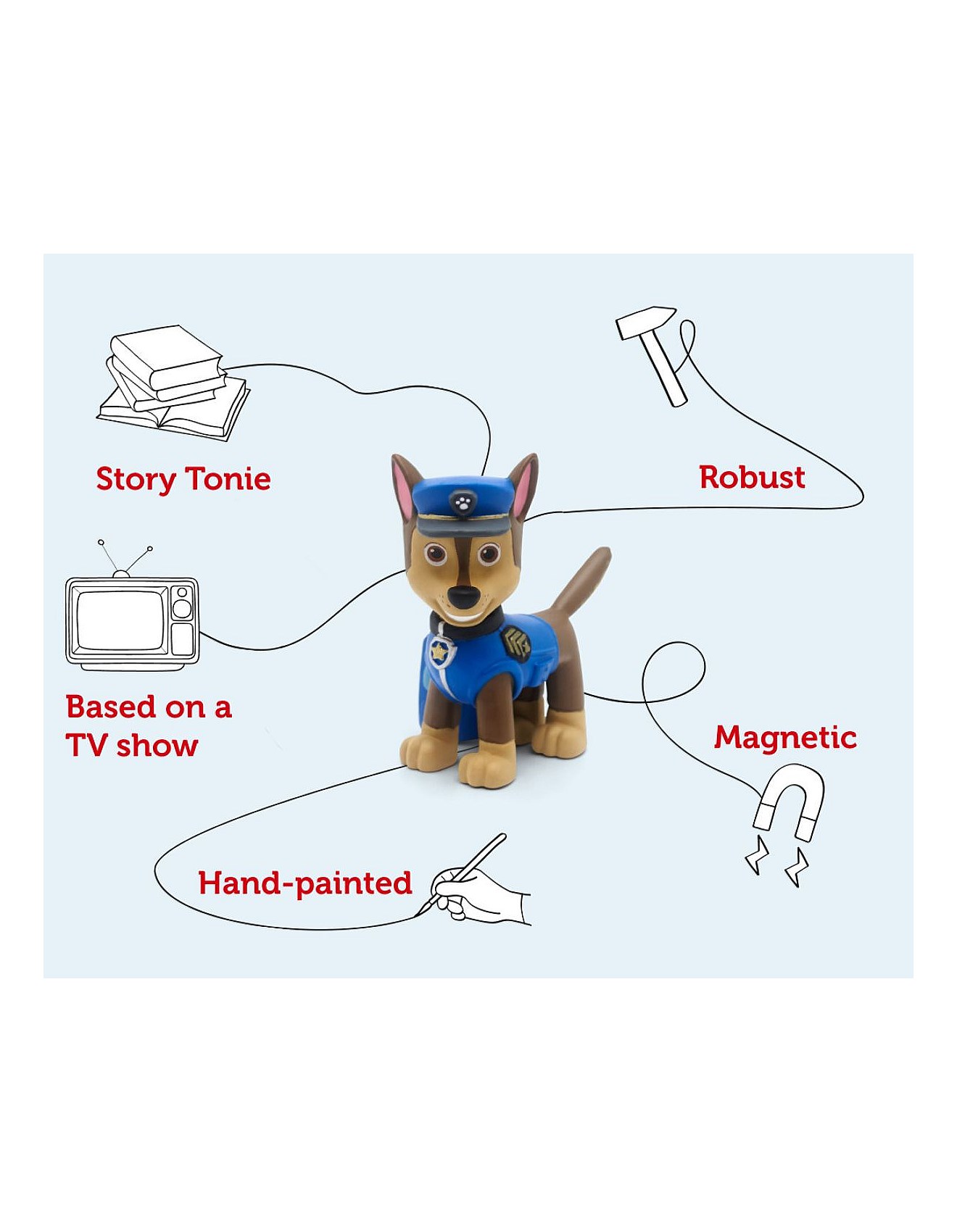 Story Tonie

Robust

Based on a TV show

Magnetic

Hand-painted