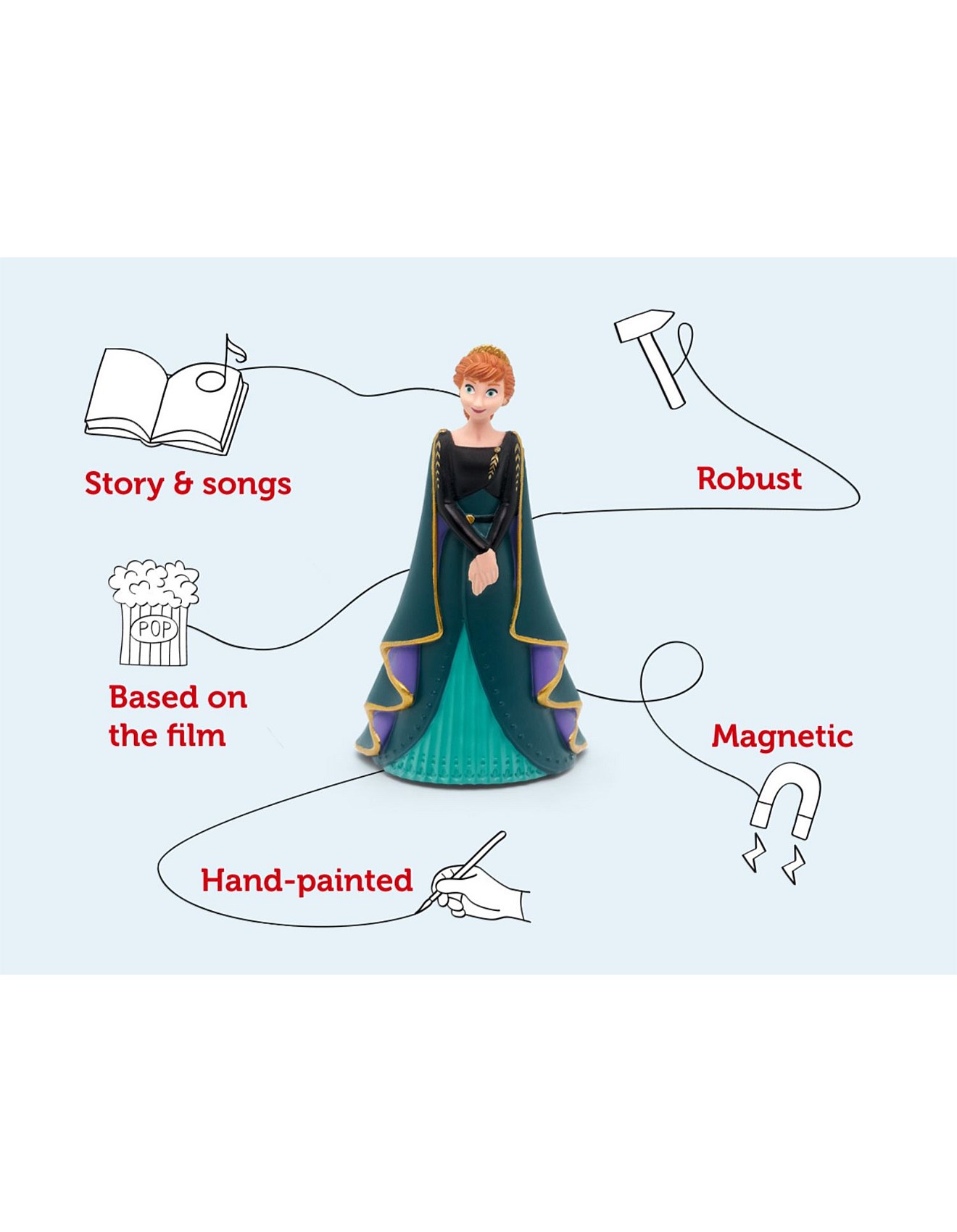 Story & songs

Robust

POP

Based on the film

Magnetic

Hand-painted