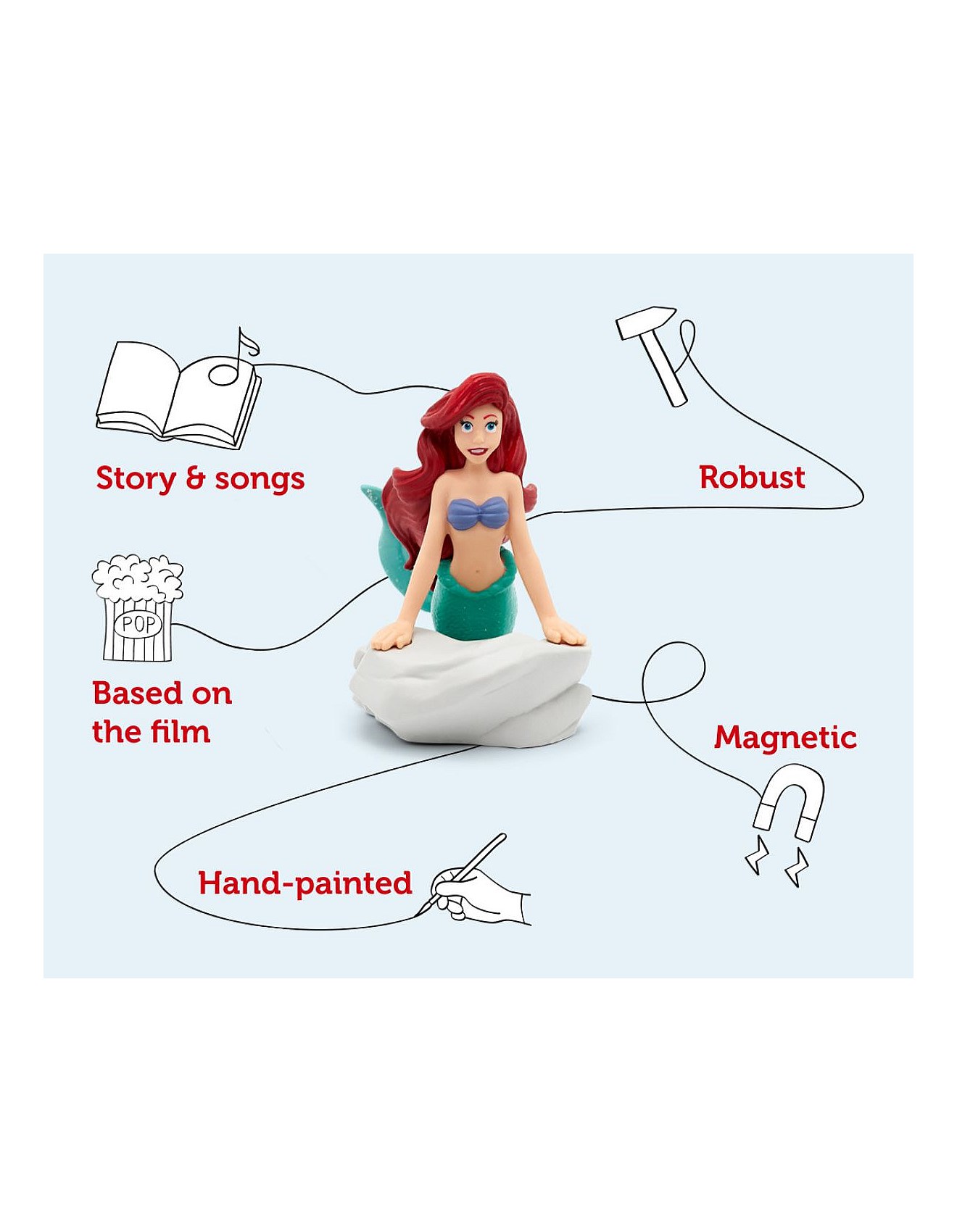 Story & songs

Robust

POP

Based on the film

Magnetic

Hand-painted