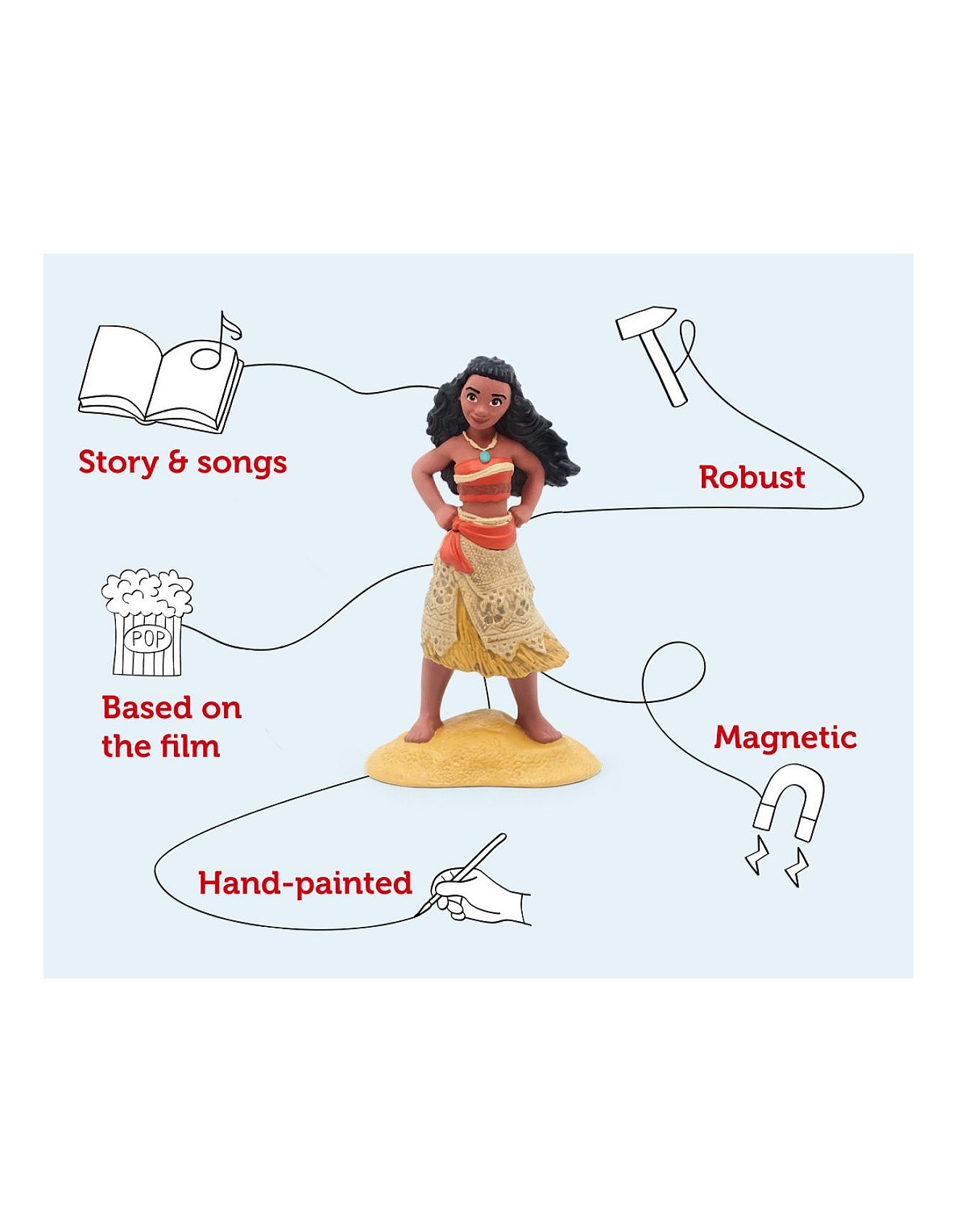 Story & songs

Robust

POP

Based on the film

Magnetic

Hand-painted