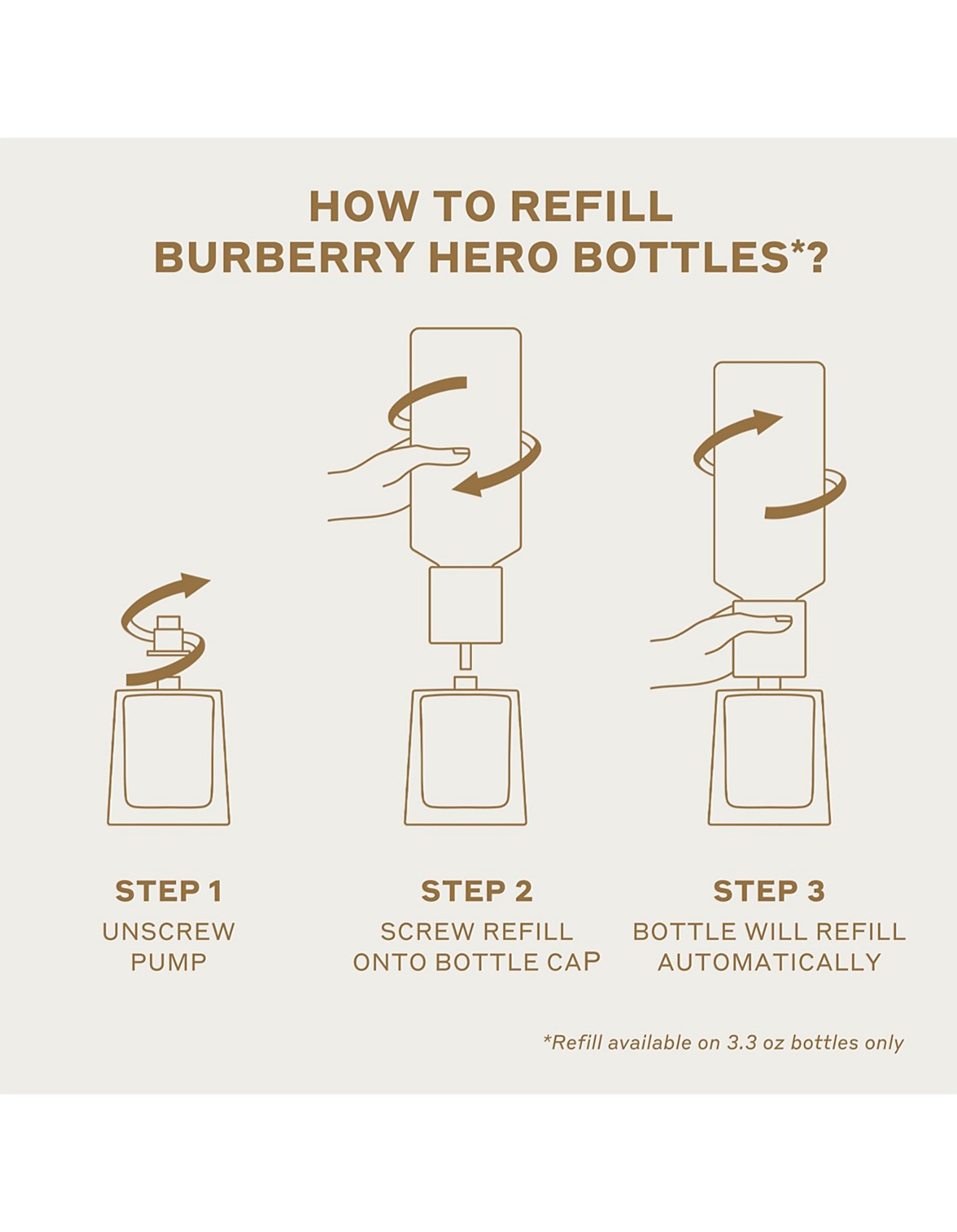 HOW TO REFILL
BURBERRY HERO BOTTLES*?

STEP 1
UNSCREW PUMP

STEP 2
SCREW REFILL ONTO BOTTLE CAP

STEP 3
BOTTLE WILL REFILL AUTOMATICALLY

*Refill available on 3.3 oz bottles only