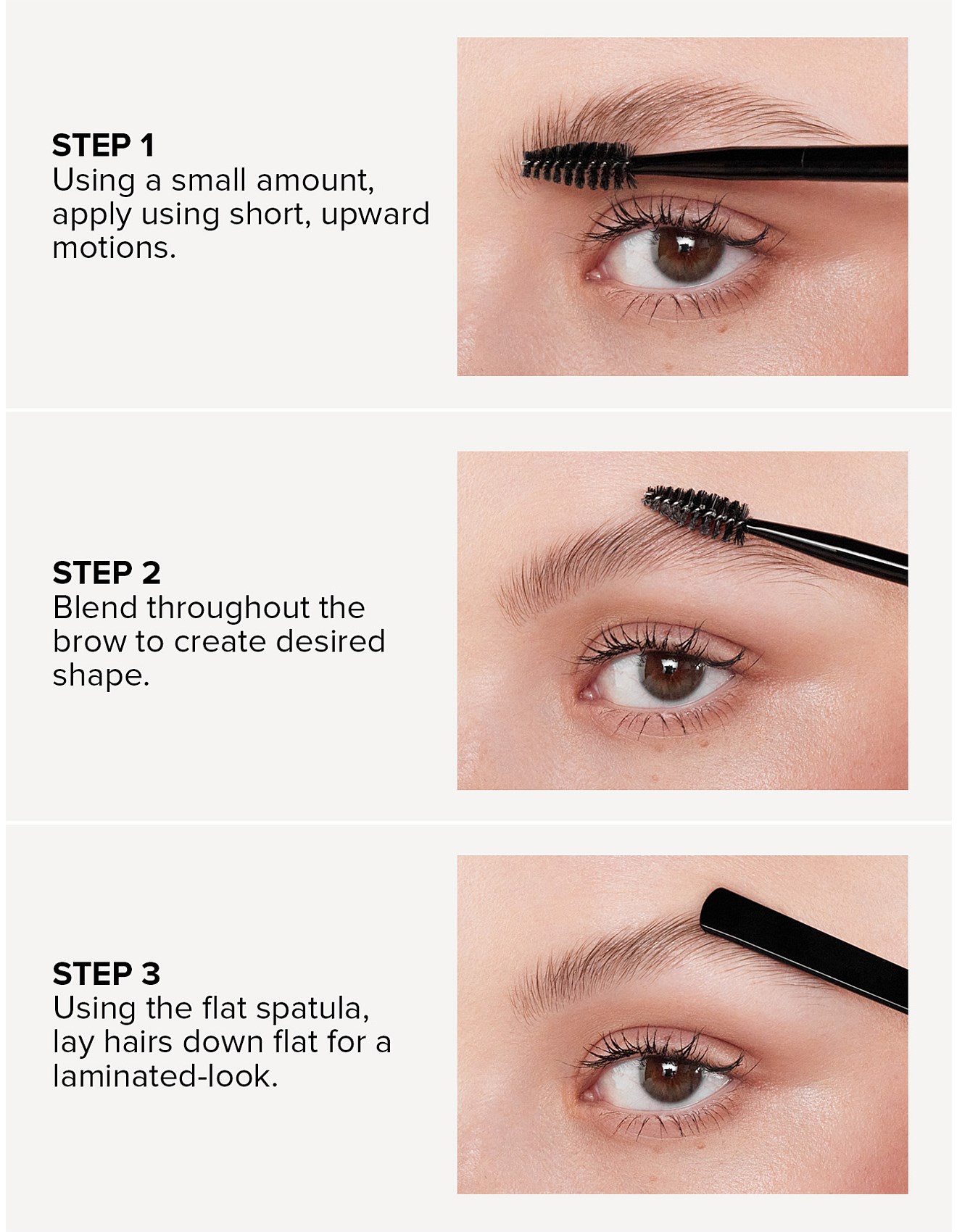 STEP 1
Using a small amount, apply using short, upward motions.

STEP 2
Blend throughout the brow to create desired shape.

STEP 3
Using the flat spatula, lay hairs down flat for a laminated-look.