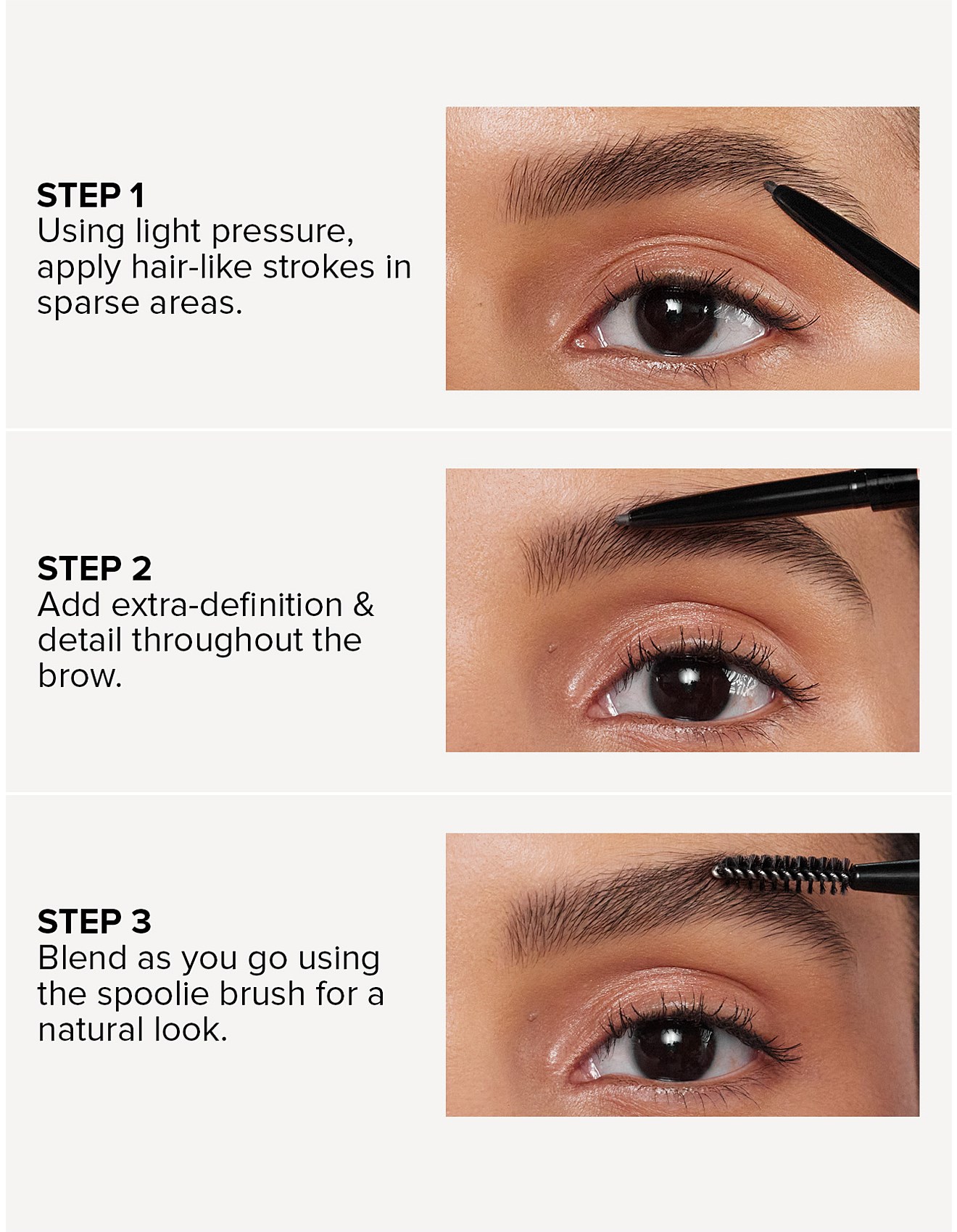 STEP 1
Using light pressure, apply hair-like strokes in sparse areas.

STEP 2
Add extra-definition & detail throughout the brow.

STEP 3
Blend as you go using the spoolie brush for a natural look.