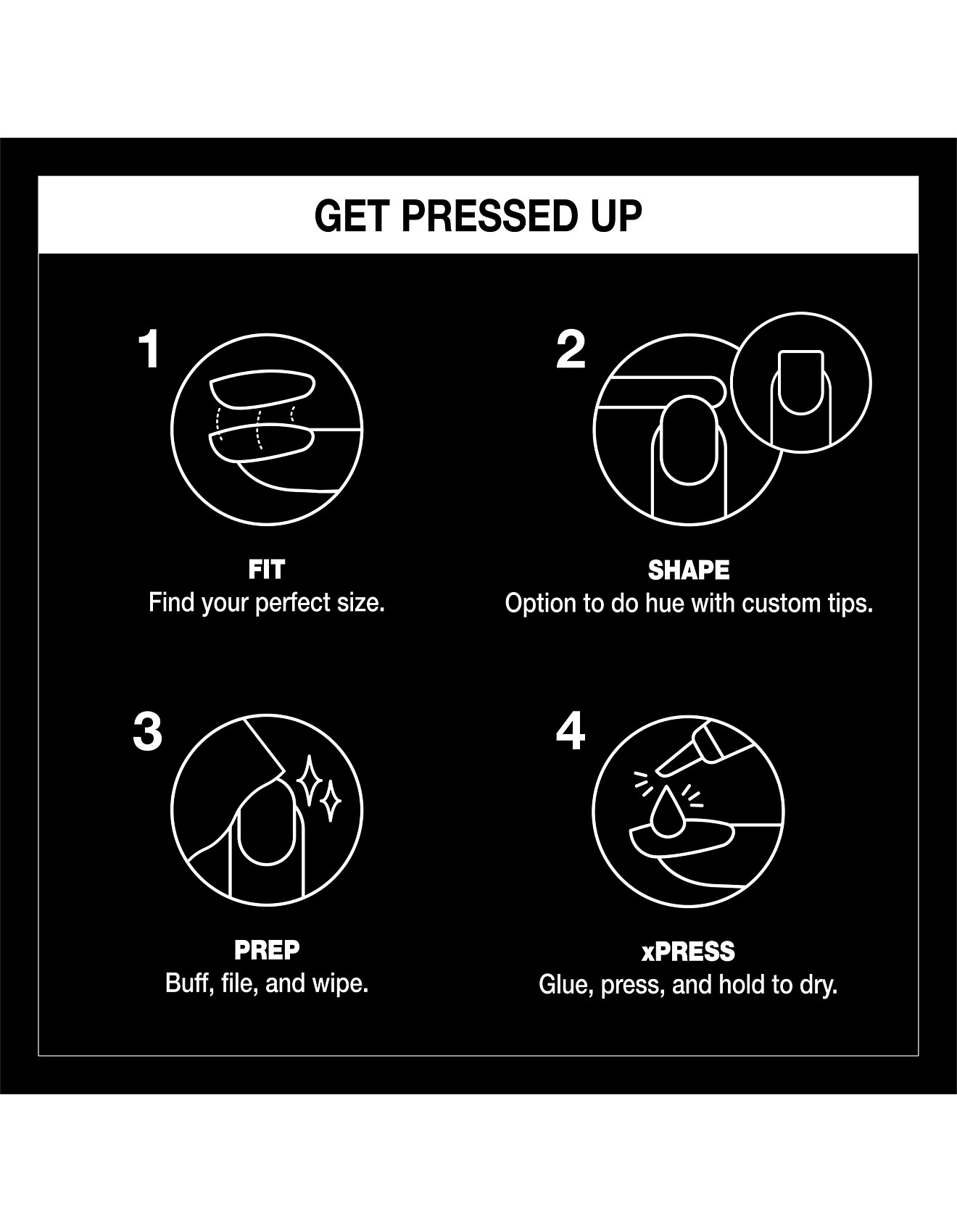 GET PRESSED UP

1

FIT
Find your perfect size.

2

SHAPE
Option to do hue with custom tips.

3

PREP
Buff, file, and wipe.

4

xPRESS
Glue, press, and hold to dry.