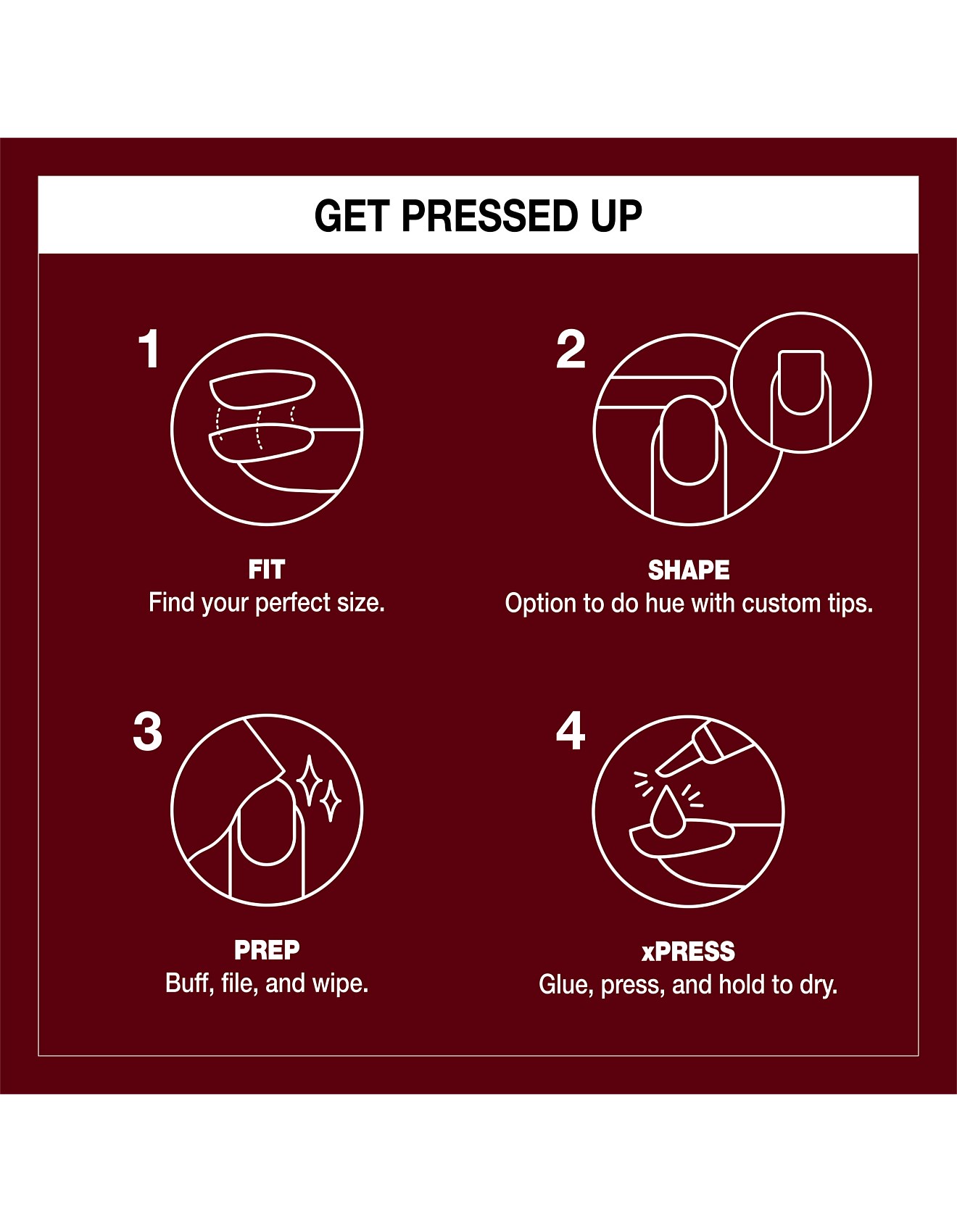 GET PRESSED UP

1

FIT
Find your perfect size.

2

SHAPE
Option to do hue with custom tips.

3

PREP
Buff, file, and wipe.

4

xPRESS
Glue, press, and hold to dry.