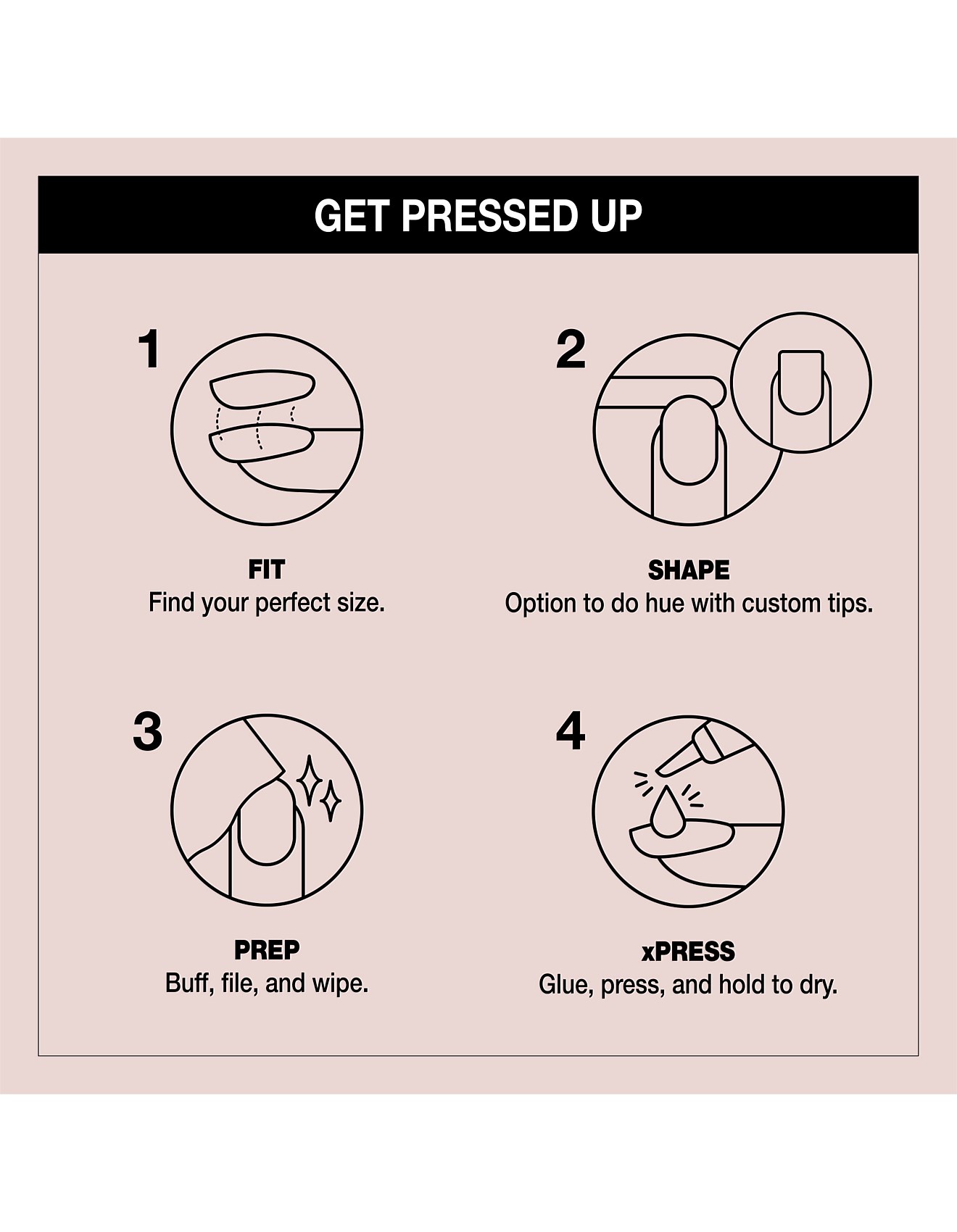 GET PRESSED UP

1

FIT
Find your perfect size.

2

SHAPE
Option to do hue with custom tips.

3

PREP
Buff, file, and wipe.

4

xPRESS
Glue, press, and hold to dry.