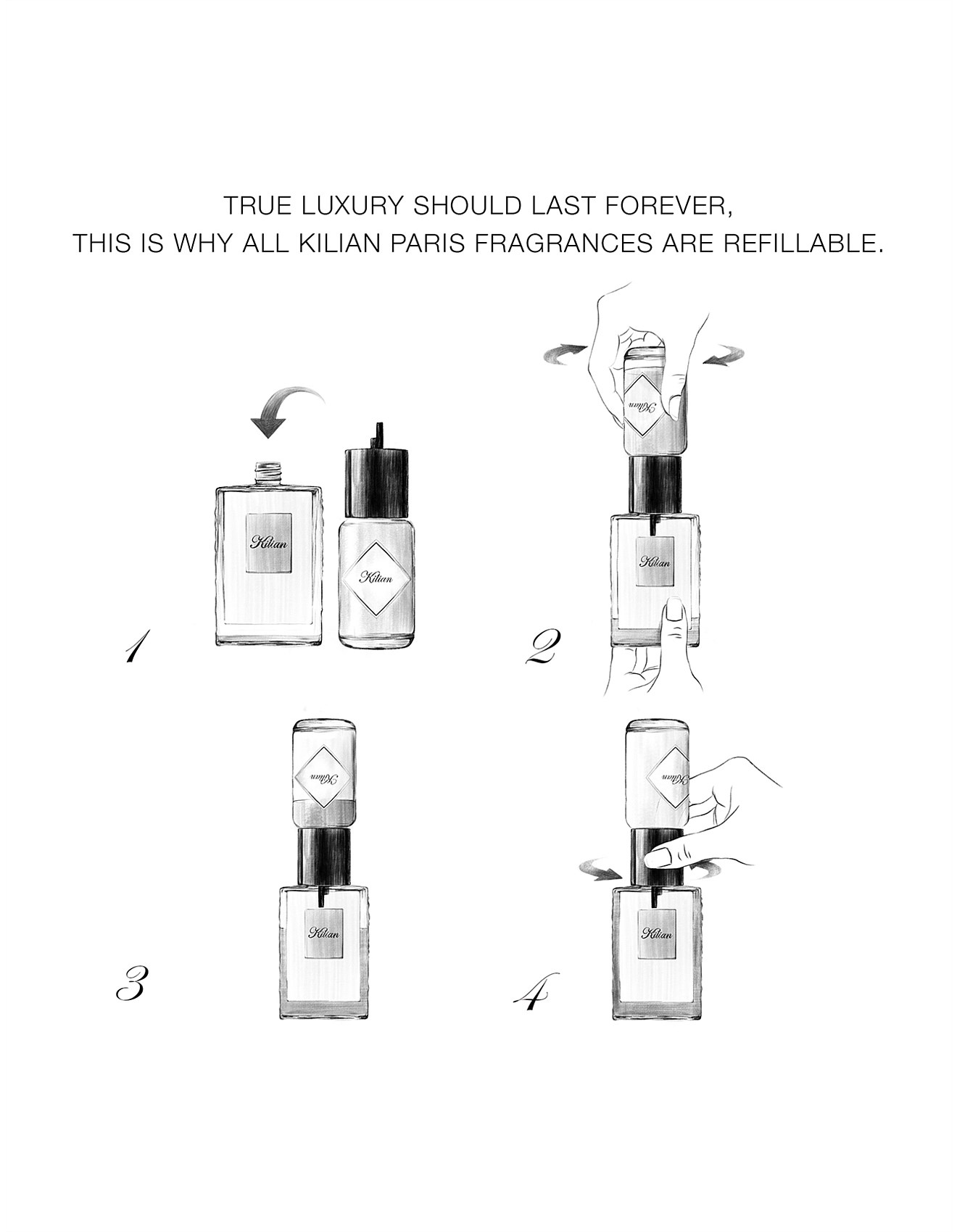 TRUE LUXURY SHOULD LAST FOREVER,
THIS IS WHY ALL KILIAN PARIS FRAGRANCES ARE REFILLABLE.

Kilian

Kilian

1

Kilian

Kilian

2

Kilian

Kilian

3

Kilian

Kilian

4