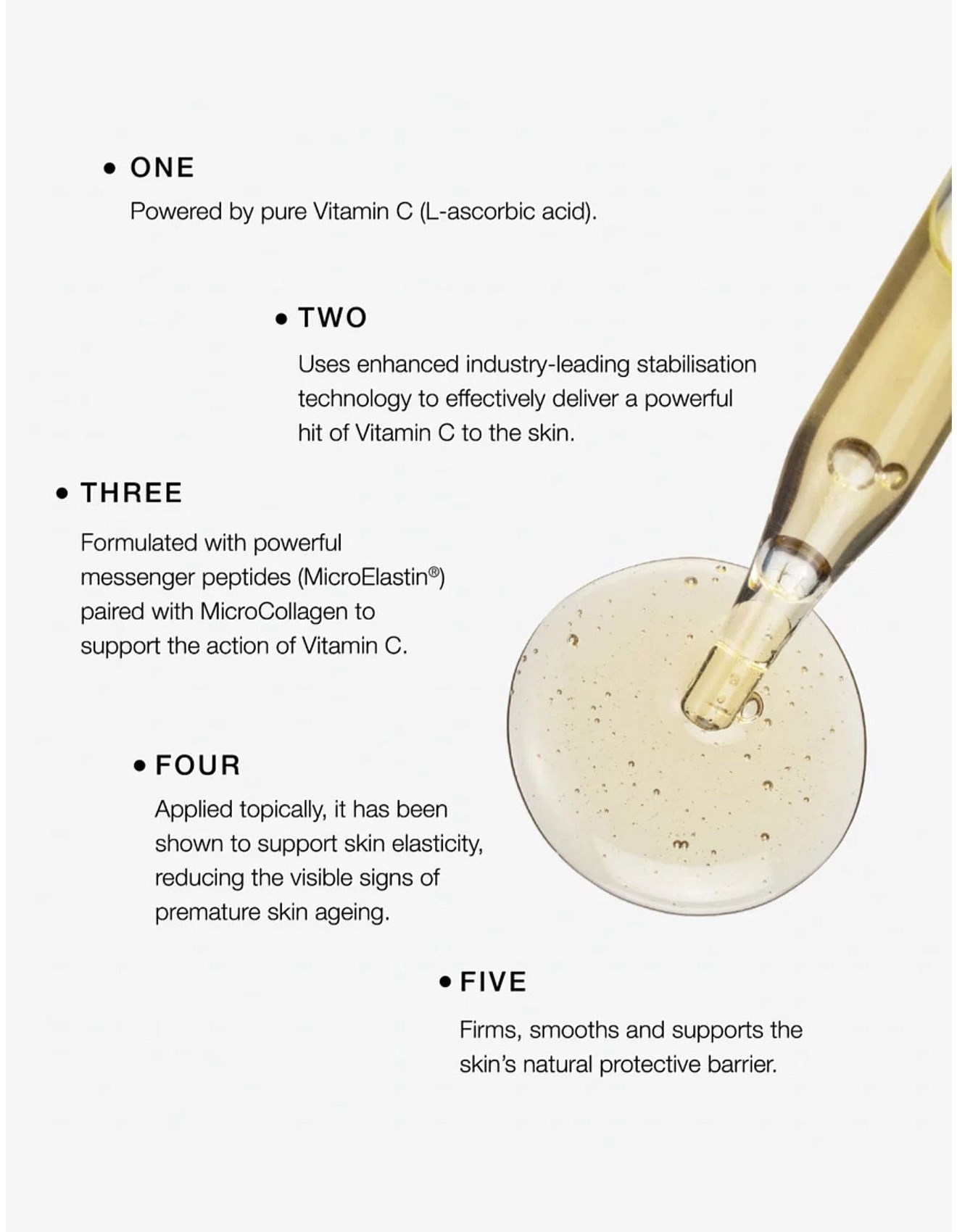 • ONE

Powered by pure Vitamin C (L-ascorbic acid).

• TWO

Uses enhanced industry-leading stabilisation technology to effectively deliver a powerful hit of Vitamin C to the skin.

• THREE

Formulated with powerful messenger peptides (MicroElastin®) paired with MicroCollagen to support the action of Vitamin C.

• FOUR

Applied topically, it has been shown to support skin elasticity, reducing the visible signs of premature skin ageing.

• FIVE

Firms, smooths and supports the skin's natural protective barrier.