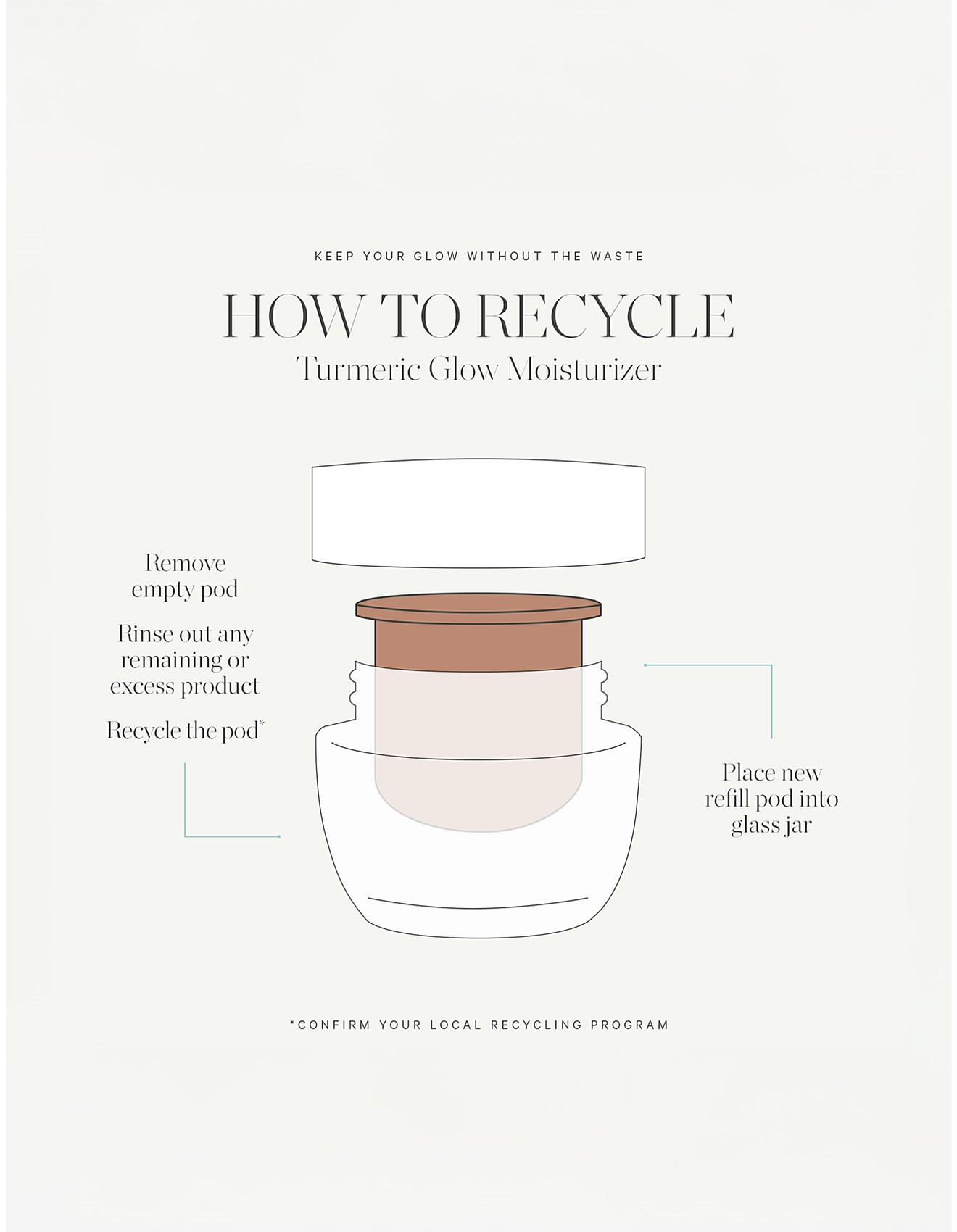 KEEP YOUR GLOW WITHOUT THE WASTE

HOW TO RECYCLE
Turmeric Glow Moisturizer

Remove empty pod

Rinse out any remaining or excess product

Recycle the pod*

Place new refill pod into glass jar

*CONFIRM YOUR LOCAL RECYCLING PROGRAM